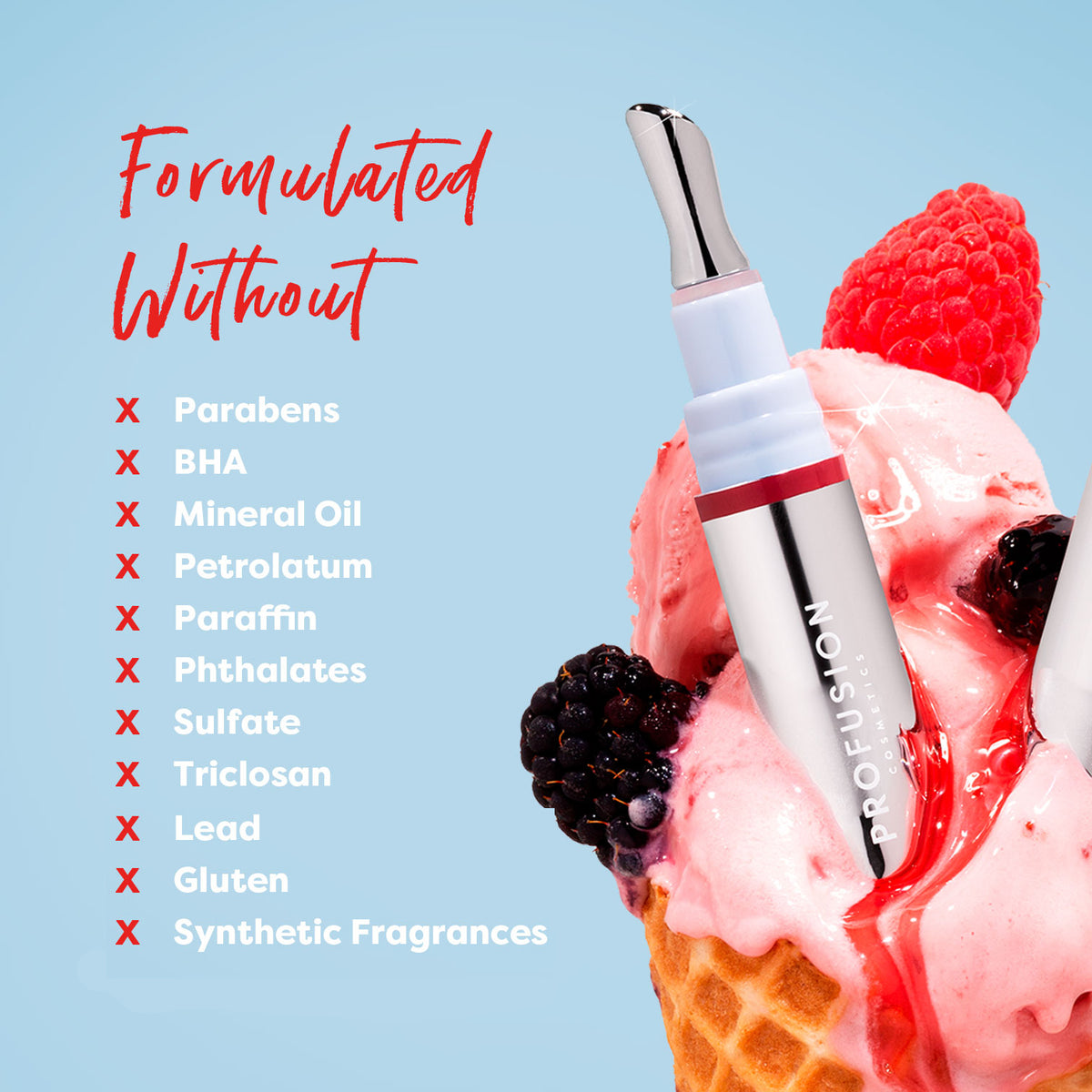 Formulated Without

X Parabens
X BHA
X Mineral Oil
X Petrolatum
X Paraffin
X Phthalates
X Sulfate
X Triclosan
X Lead
X Gluten
X Synthetic Fragrances

PROFUSION
COSMETICS